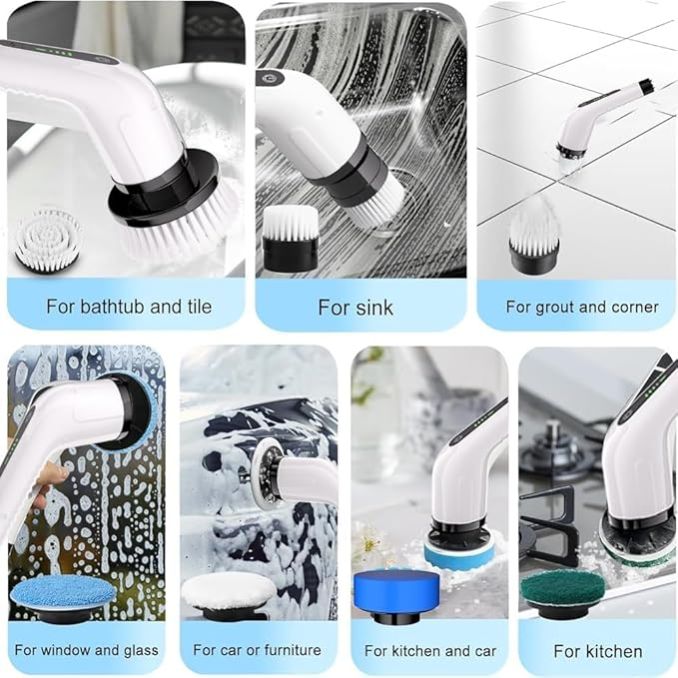 For bathtub and tile

For sink

For grout and corner

For window and glass

For car or furniture

For kitchen and car

For kitchen